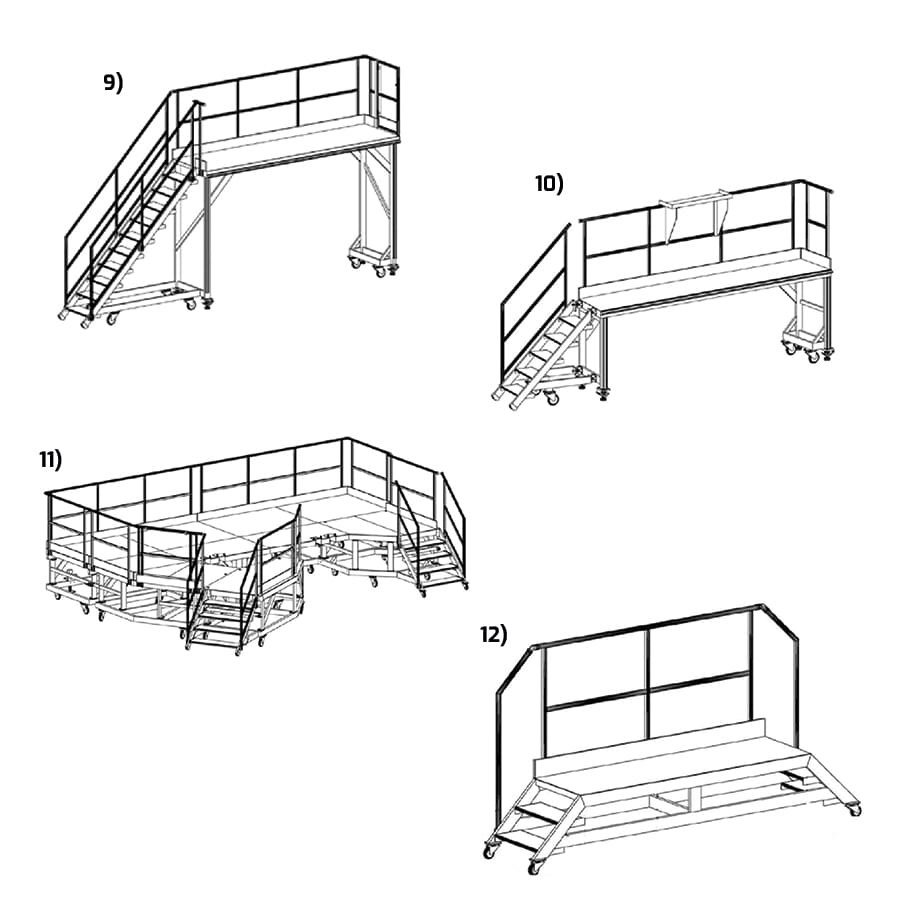 9)

10)

11)

12)