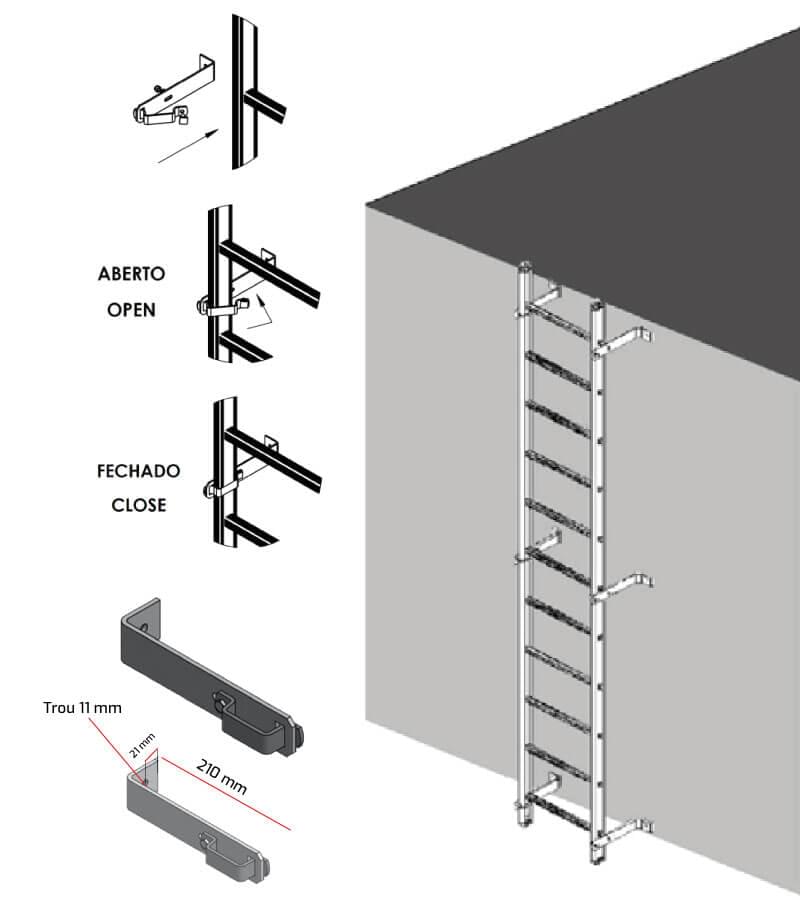 ABERTO
OPEN

FECHADO
CLOSE

Trou 11 mm
21 mm
210 mm