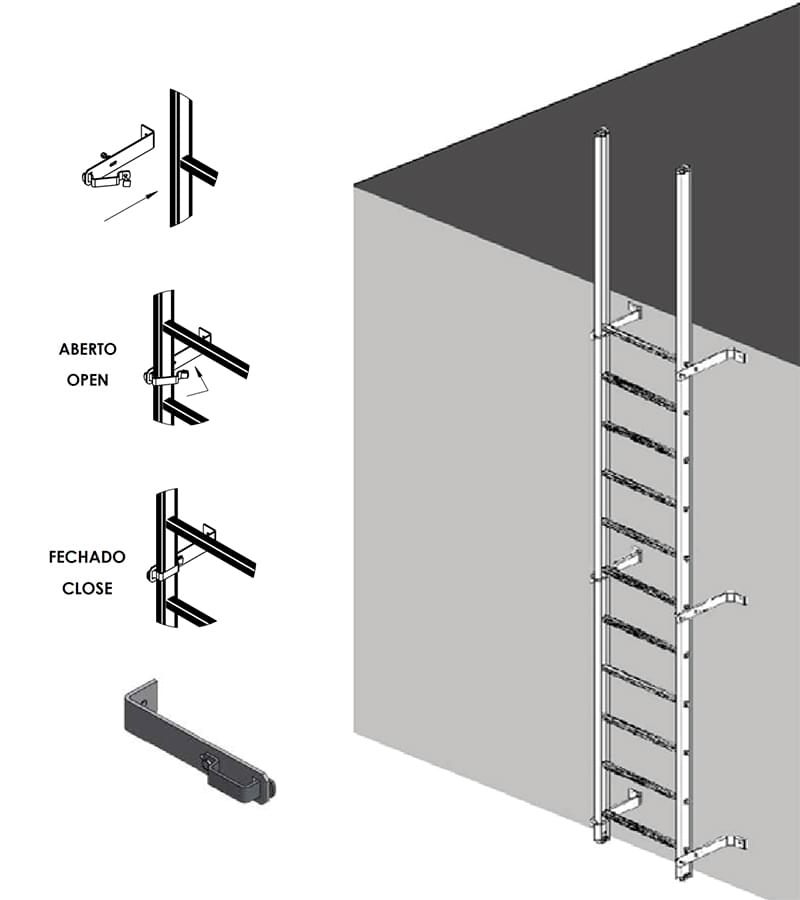 ABERTO
OPEN

FECHADO
CLOSE