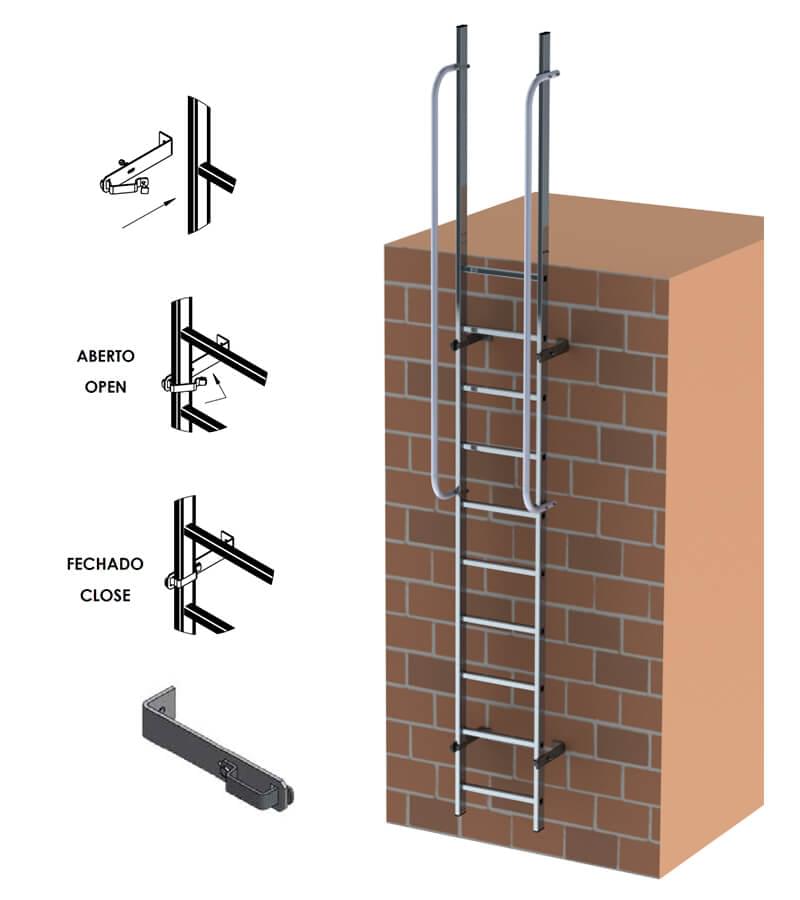 ABERTO
OPEN

FECHADO
CLOSE