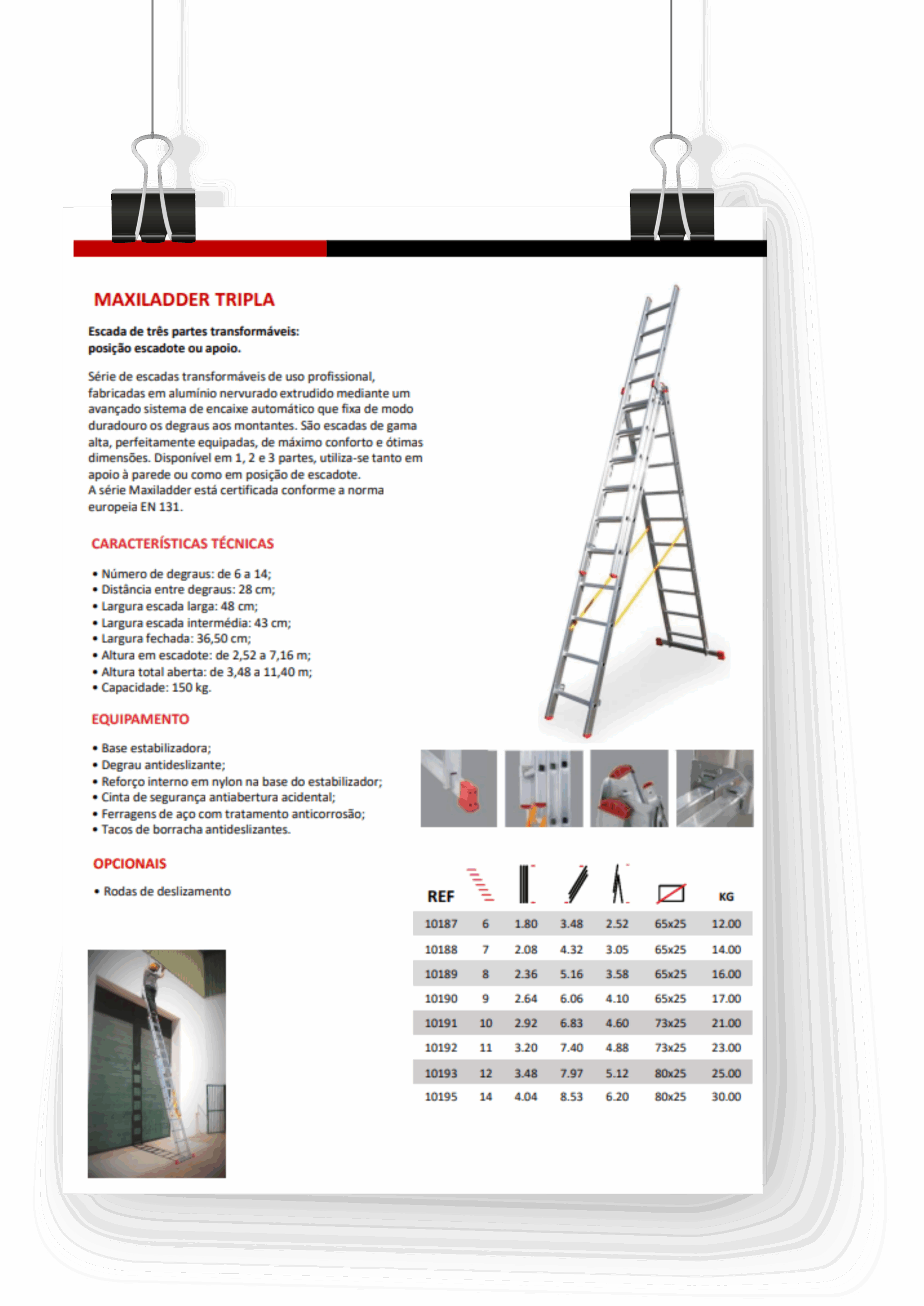 MAXILADDER TRIPLA

Escada de três partes transformáveis: posição escadote ou apoio.

Série de escadas transformáveis de uso profissional, fabricadas em alumínio nervurado extrudido mediante um avançado sistema de encaixe automático que fixa de modo duradouro os degraus aos montantes. São escadas de gama alta, perfeitamente equipadas, de máximo conforto e ótimas dimensões. Disponível em 1, 2 e 3 partes, utiliza-se tanto em apoio à parede ou como em posição de escadote.
A série Maxiladder está certificada conforme a norma europeia EN 131.

CARACTERÍSTICAS TÉCNICAS

• Número de degraus: de 6 a 14;
• Distância entre degraus: 28 cm;
• Largura escada larga: 48 cm;
• Largura escada intermédia: 43 cm;
• Largura fechada: 36,50 cm;
• Altura em escadote: de 2,52 a 7,16 m;
• Altura total aberta: de 3,48 a 11,40 m;
• Capacidade: 150 kg.

EQUIPAMENTO

• Base estabilizadora;
• Degrau antideslizante;
• Reforço interno em nylon na base do estabilizador;
• Cinta de segurança antiabertura acidental;
• Ferragens de aço com tratamento anticorrosão;
• Tacos de borracha antideslizantes.

OPCIONAIS

• Rodas de deslizamento

| REF | | | | | | KG |
|---|---|---|---|---|---|---|
| 10187 | 6 | 1.80 | 3.48 | 2.52 | 65x25 | 12.00 |
| 10188 | 7 | 2.08 | 4.32 | 3.05 | 65x25 | 14.00 |
| 10189 | 8 | 2.36 | 5.16 | 3.58 | 65x25 | 16.00 |
| 10190 | 9 | 2.64 | 6.06 | 4.10 | 65x25 | 17.00 |
| 10191 | 10 | 2.92 | 6.83 | 4.60 | 73x25 | 21.00 |
| 10192 | 11 | 3.20 | 7.40 | 4.88 | 73x25 | 23.00 |
| 10193 | 12 | 3.48 | 7.97 | 5.12 | 80x25 | 25.00 |
| 10195 | 14 | 4.04 | 8.53 | 6.20 | 80x25 | 30.00 |