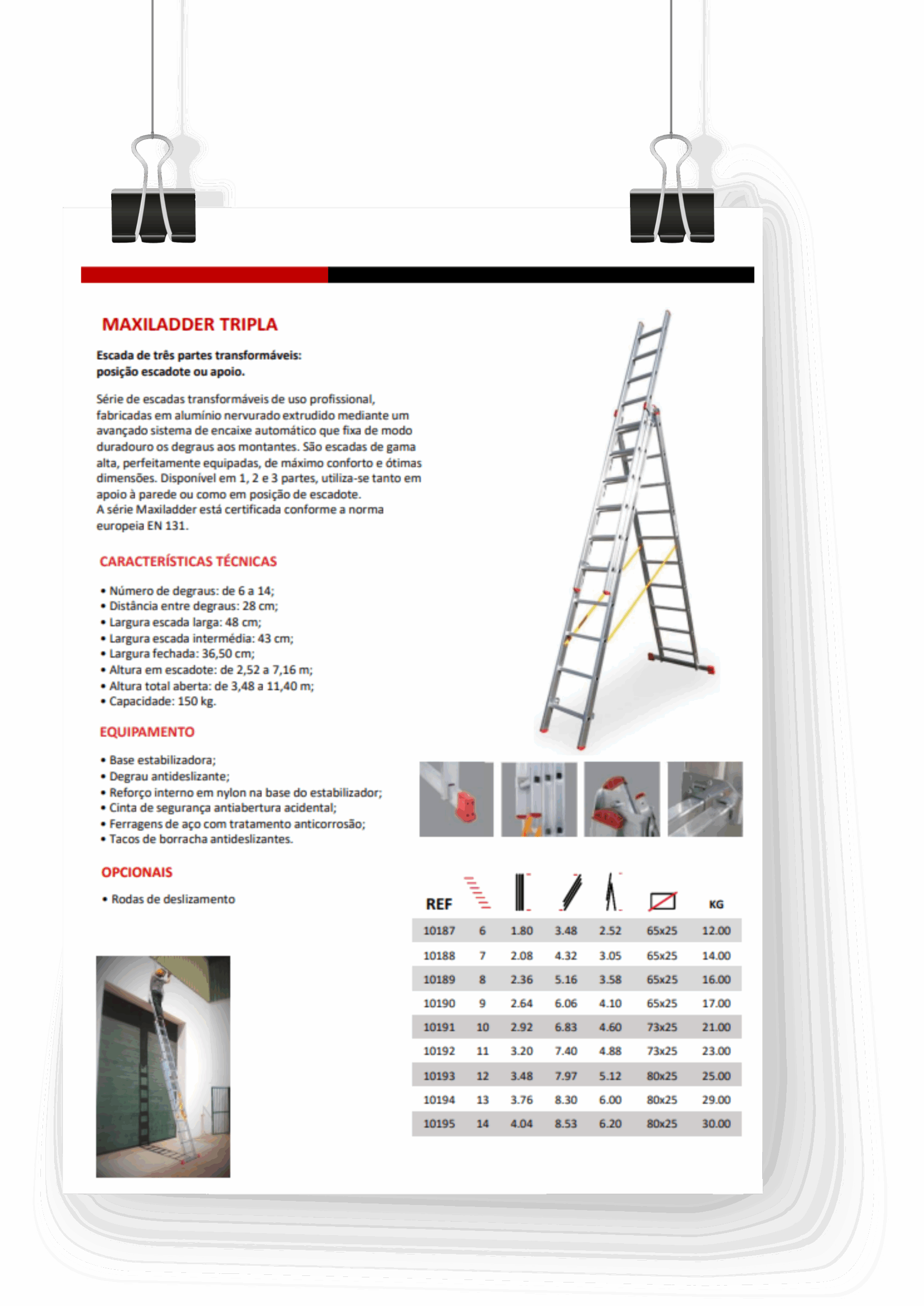 MAXILADDER TRIPLA

Escada de três partes transformáveis: posição escadote ou apoio.

Série de escadas transformáveis de uso profissional, fabricadas em alumínio nervurado extrudido mediante um avançado sistema de encaixe automático que fixa de modo duradouro os degraus aos montantes. São escadas de gama alta, perfeitamente equipadas, de máximo conforto e ótimas dimensões. Disponível em 1, 2 e 3 partes, utiliza-se tanto em apoio à parede ou como em posição de escadote.
A série Maxiladder está certificada conforme a norma europeia EN 131.

CARACTERÍSTICAS TÉCNICAS

• Número de degraus: de 6 a 14;
• Distância entre degraus: 28 cm;
• Largura escada larga: 48 cm;
• Largura escada intermédia: 43 cm;
• Largura fechada: 36,50 cm;
• Altura em escadote: de 2,52 a 7,16 m;
• Altura total aberta: de 3,48 a 11,40 m;
• Capacidade: 150 kg.

EQUIPAMENTO

• Base estabilizadora;
• Degrau antideslizante;
• Reforço interno em nylon na base do estabilizador;
• Cinta de segurança antiabertura acidental;
• Ferragens de aço com tratamento anticorrosão;
• Tacos de borracha antideslizantes.

OPCIONAIS

• Rodas de deslizamento

| REF | | | | | | KG |
|---|---|---|---|---|---|---|
| 10187 | 6 | 1.80 | 3.48 | 2.52 | 65x25 | 12.00 |
| 10188 | 7 | 2.08 | 4.32 | 3.05 | 65x25 | 14.00 |
| 10189 | 8 | 2.36 | 5.16 | 3.58 | 65x25 | 16.00 |
| 10190 | 9 | 2.64 | 6.06 | 4.10 | 65x25 | 17.00 |
| 10191 | 10 | 2.92 | 6.83 | 4.60 | 73x25 | 21.00 |
| 10192 | 11 | 3.20 | 7.40 | 4.88 | 73x25 | 23.00 |
| 10193 | 12 | 3.48 | 7.97 | 5.12 | 80x25 | 25.00 |
| 10194 | 13 | 3.76 | 8.30 | 6.00 | 80x25 | 29.00 |
| 10195 | 14 | 4.04 | 8.53 | 6.20 | 80x25 | 30.00 |