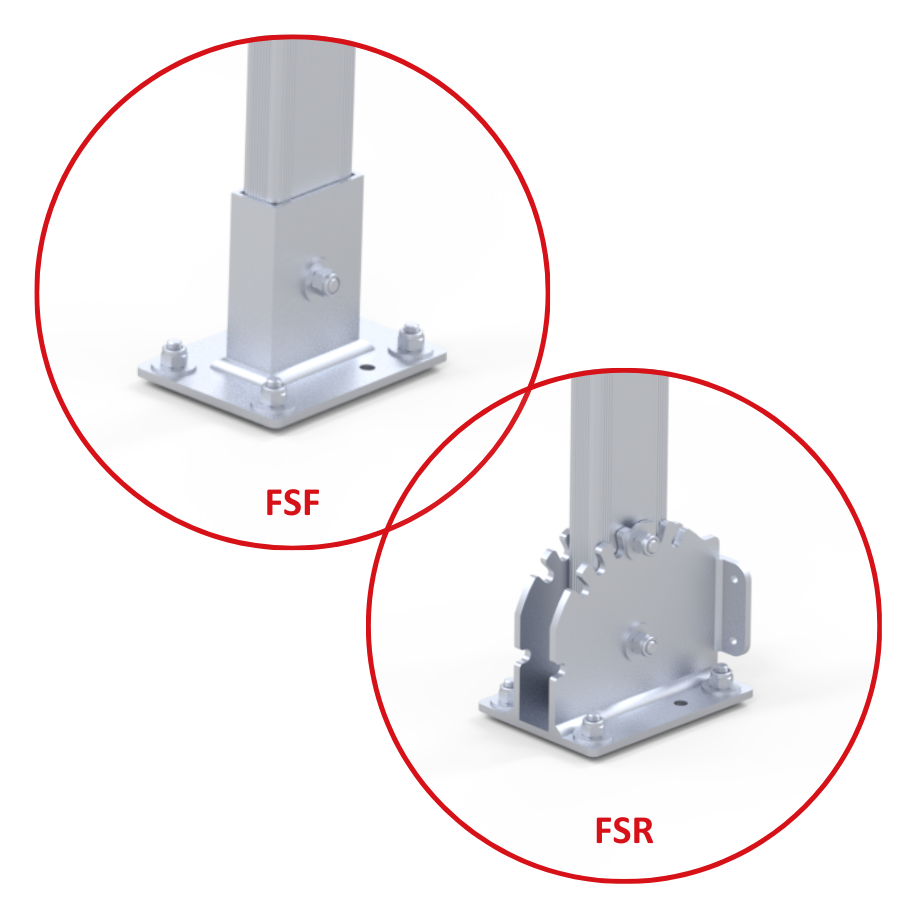 FSF

FSR